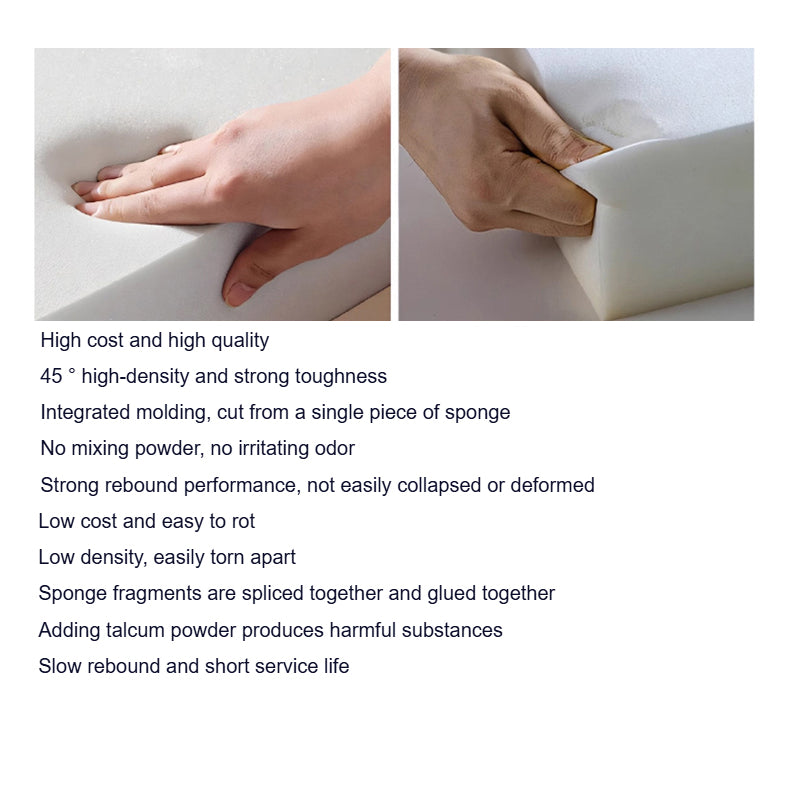 High cost and high quality

45 ° high-density and strong toughness

Integrated molding, cut from a single piece of sponge

No mixing powder, no irritating odor

Strong rebound performance, not easily collapsed or deformed

Low cost and easy to rot

Low density, easily torn apart

Sponge fragments are spliced together and glued together

Adding talcum powder produces harmful substances

Slow rebound and short service life