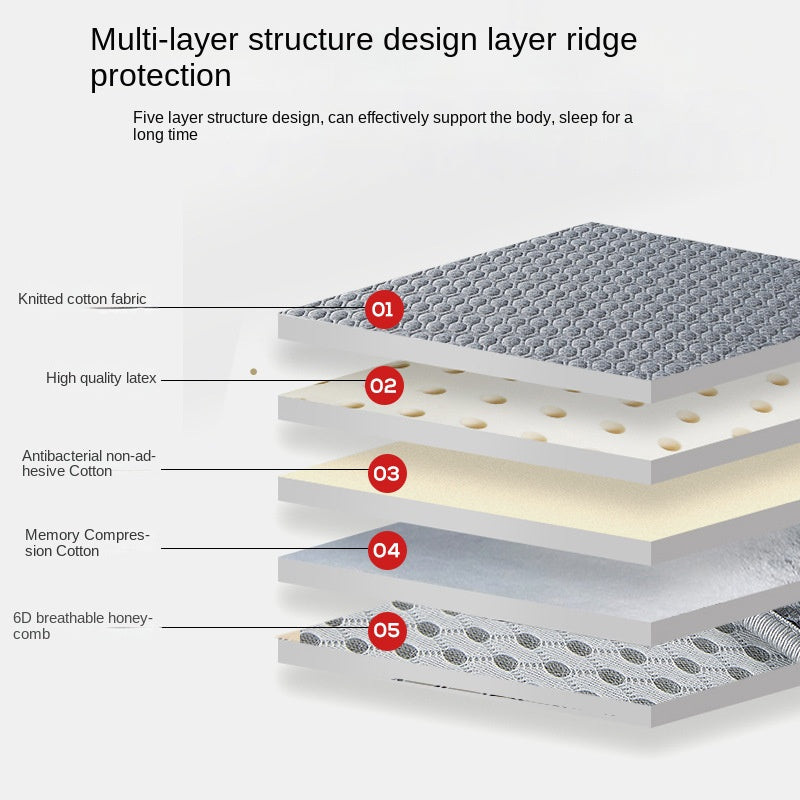 Multi-layer structure design layer ridge protection

Five layer structure design, can effectively support the body, sleep for a long time

Knitted cotton fabric

01

High quality latex

02

Antibacterial non-adhesive Cotton

03

Memory Compression Cotton

04

6D breathable honeycomb

05